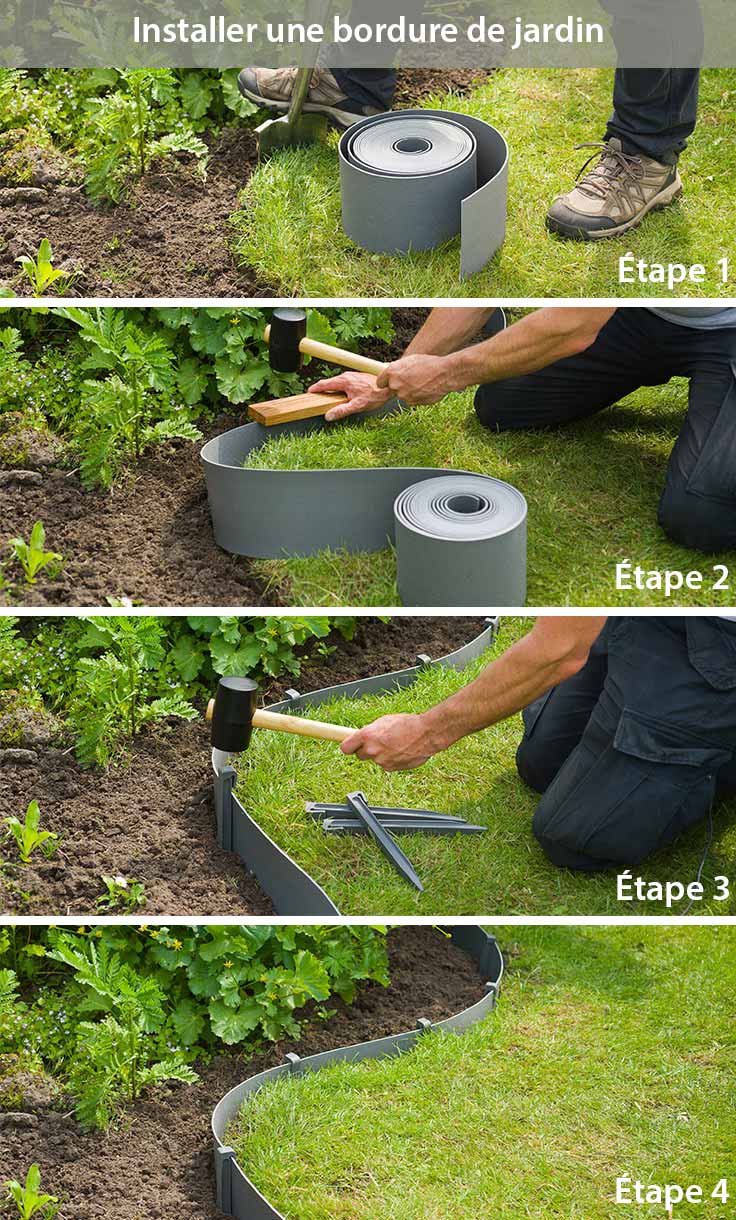 Installer une bordure de jardin

Étape 1

Étape 2

Étape 3

Étape 4